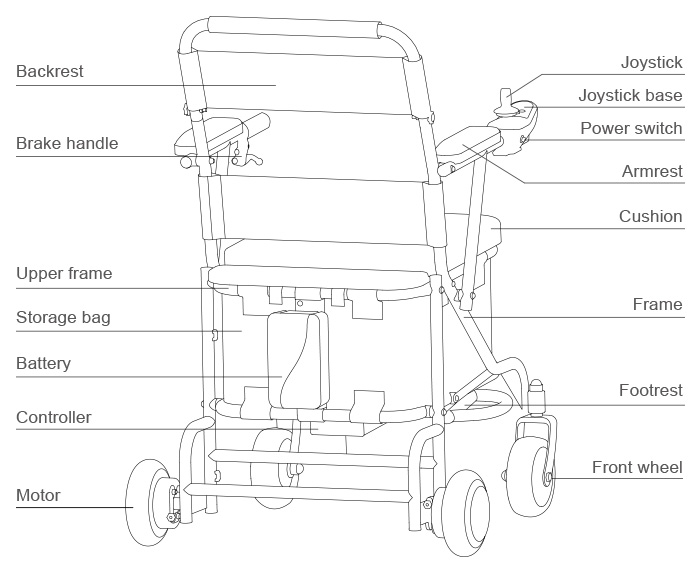 Backrest

Brake handle

Upper frame

Storage bag

Battery

Controller

Motor

Joystick

Joystick base

Power switch

Armrest

Cushion

Frame

Footrest

Front wheel