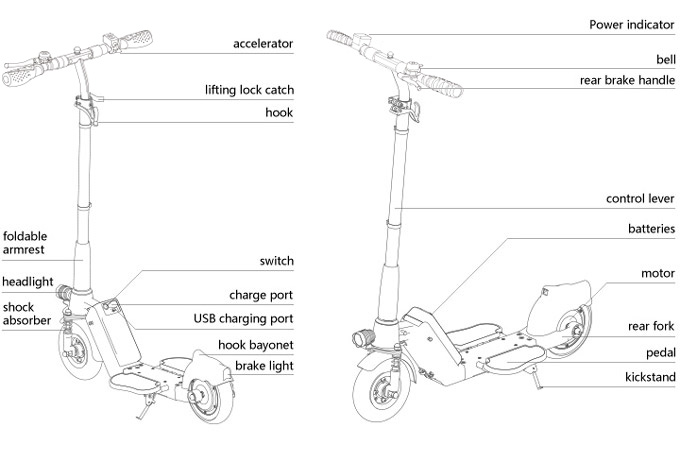 accelerator

lifting lock catch

hook

foldable armrest

headlight

shock absorber

switch

charge port

USB charging port

hook bayonet

brake light

Power indicator

bell

rear brake handle

control lever

batteries

motor

rear fork

pedal

kickstand