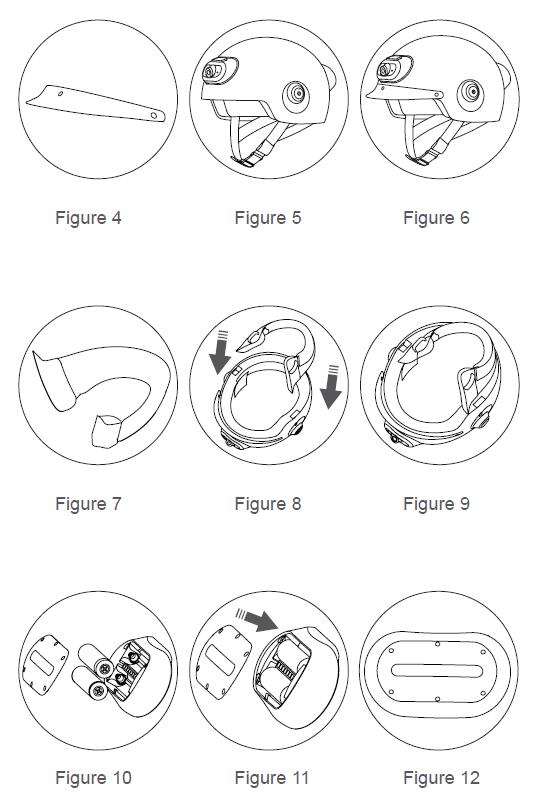 Figure 4
Figure 5
Figure 6

Figure 7
Figure 8
Figure 9

Figure 10
Figure 11
Figure 12