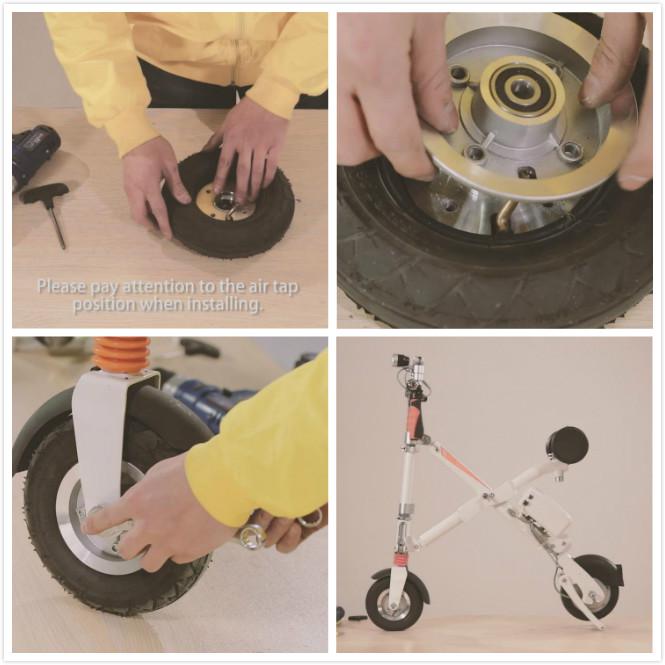 Please pay attention to the air tap position when installing.